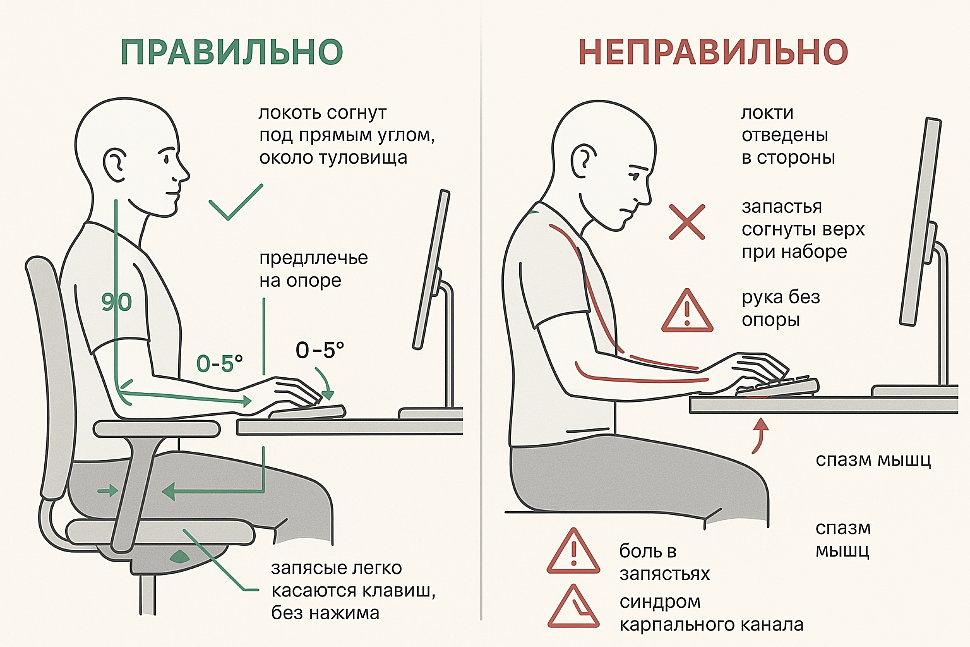 ПРАВИЛЬНО

локоть согнут под прямым углом, около туловища

предллечье на опоре

90

0-5°

0-5°

запясые легко касаются клавиш, без нажима

НЕПРАВИЛЬНО

локти отведены в стороны

запастья согнуты верх при наборе

рука без опоры

спазм мышц

спазм мышц

боль в запястьях

синдром карпального канала